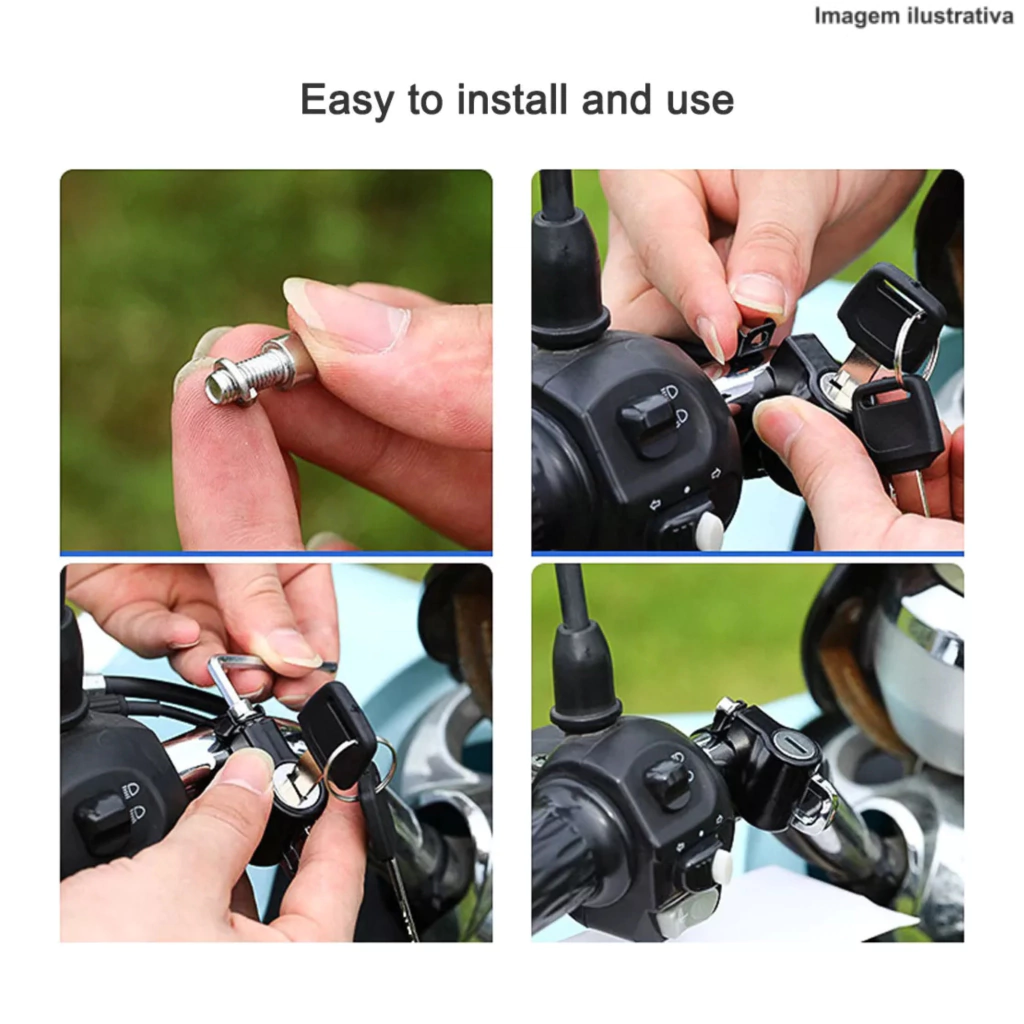 Imagem ilustrativa

Easy to install and use